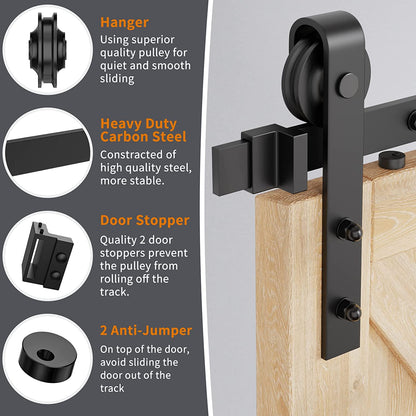 Hanger
Using superior quality pulley for quiet and smooth sliding

Heavy Duty Carbon Steel
Constracted of high quality steel, more stable.

Door Stopper
Quality 2 door stoppers prevent the pulley from rolling off the track.

2 Anti-Jumper
On top of the door, avoid sliding the door out of the track