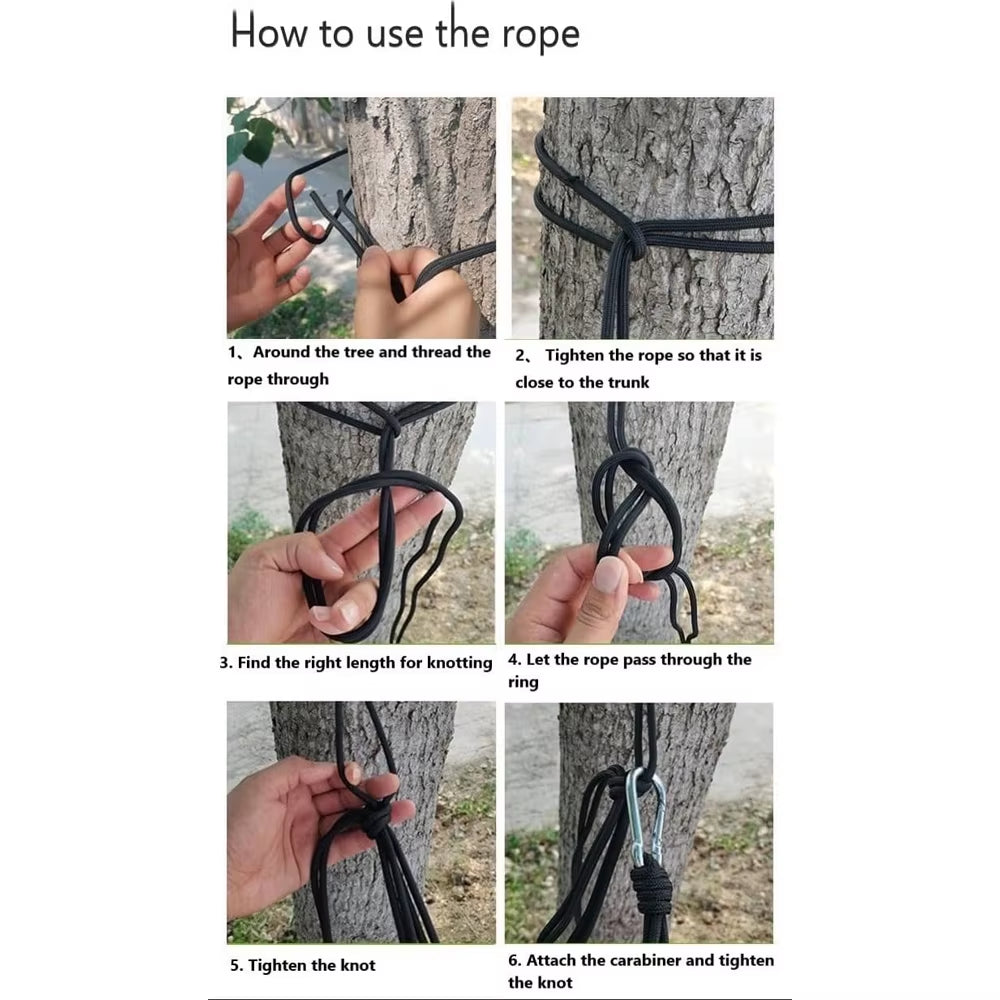 How to use the rope

1、Around the tree and thread the rope through

2、 Tighten the rope so that it is close to the trunk

3. Find the right length for knotting

4. Let the rope pass through the ring

5. Tighten the knot

6. Attach the carabiner and tighten the knot